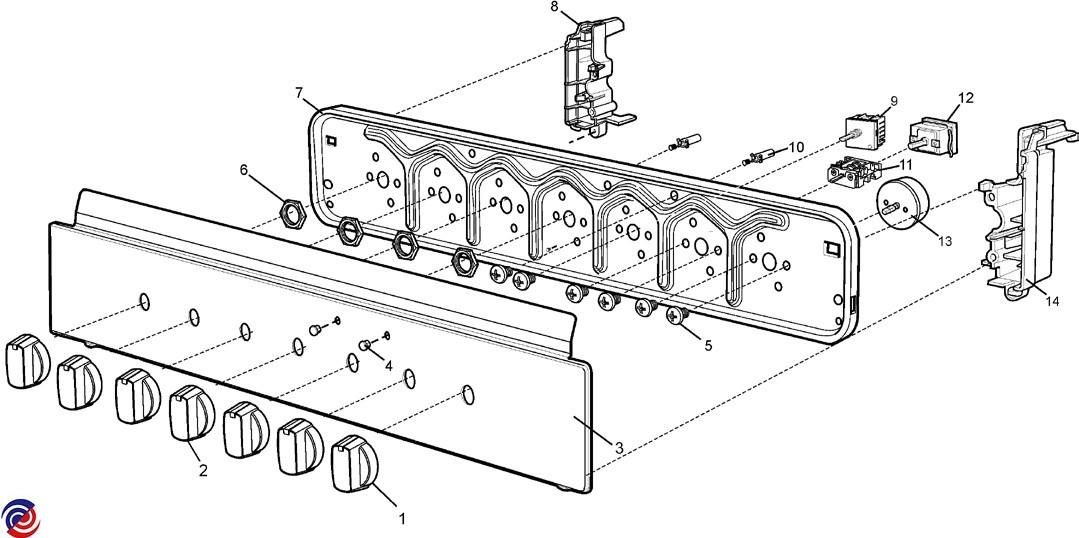 8
7
9
12
10
11
6
13
14
5
4
3
2
1